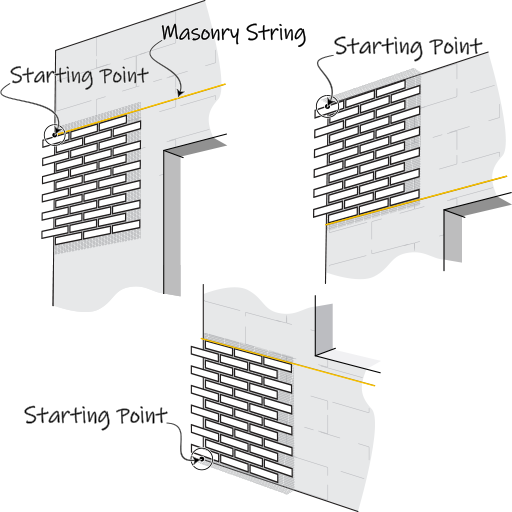 Masonry String

Starting Point

Starting Point

Starting Point